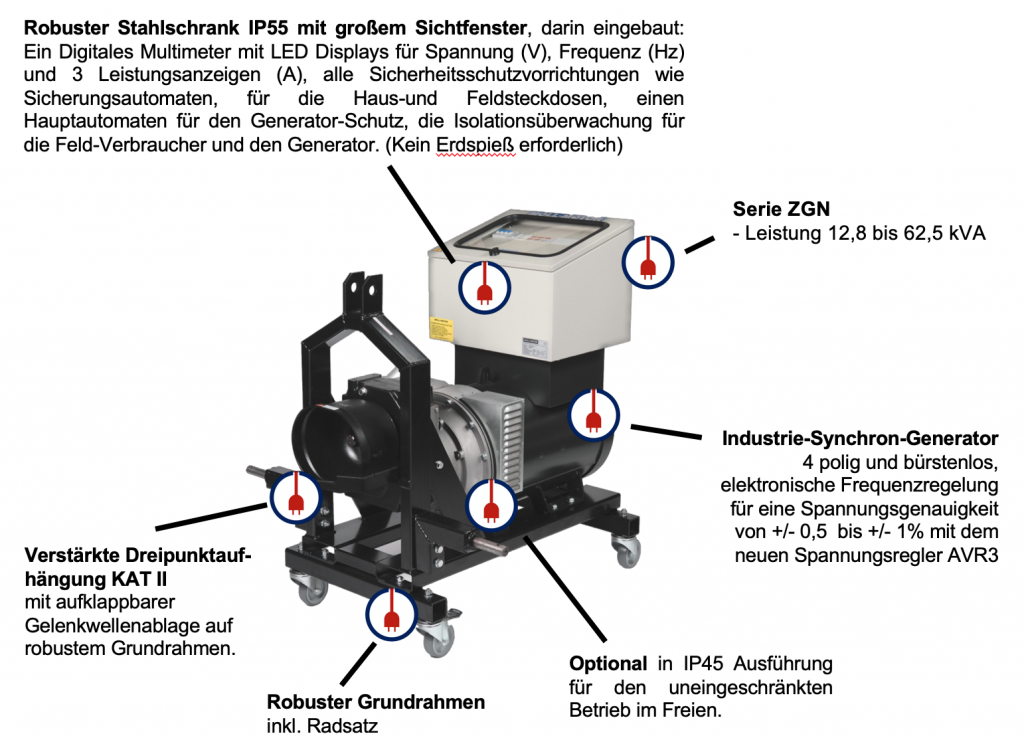 **Robuster Stahlschrank IP55 mit großem Sichtfenster**, darin eingebaut: Ein Digitales Multimeter mit LED Displays für Spannung (V), Frequenz (Hz) und 3 Leistungsanzeigen (A), alle Sicherheitsschutzvorrichtungen wie Sicherungsautomaten, für die Haus-und Feldsteckdosen, einen Hauptautomaten für den Generator-Schutz, die Isolationsüberwachung für die Feld-Verbraucher und den Generator. (Kein Erdspieß erforderlich)

**Serie ZGN**
- Leistung 12,8 bis 62,5 kVA

**Industrie-Synchron-Generator**
4 polig und bürstenlos, elektronische Frequenzregelung für eine Spannungsgenauigkeit von +/- 0,5 bis +/- 1% mit dem neuen Spannungsregler AVR3

**Verstärkte Dreipunktaufhängung KAT II**
mit aufklappbarer Gelenkwellenablage auf robustem Grundrahmen.

**Robuster Grundrahmen**
inkl. Radsatz

**Optional** in IP45 Ausführung für den uneingeschränkten Betrieb im Freien.